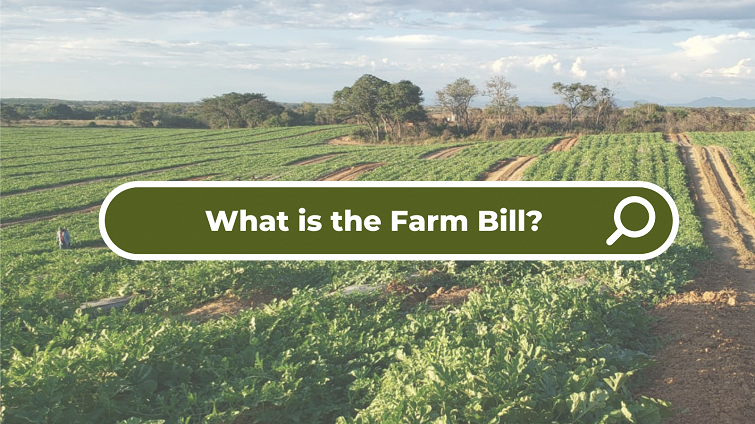 What is the Farm Bill?